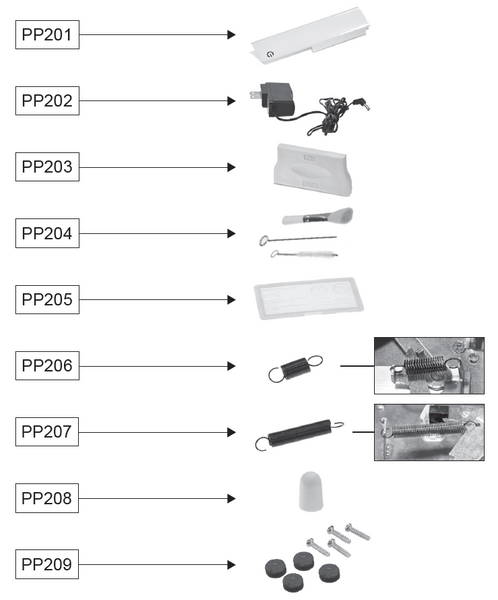 PP201

PP202

PP203

PP204

PP205

PP206

PP207

PP208

PP209