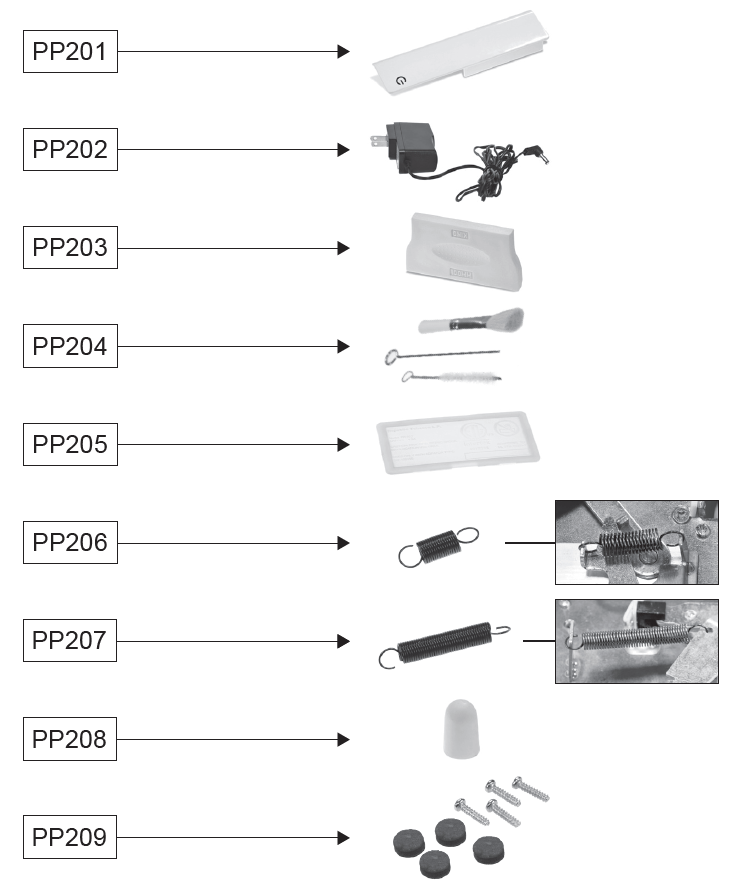 PP201

PP202

PP203

PP204

PP205

PP206

PP207

PP208

PP209