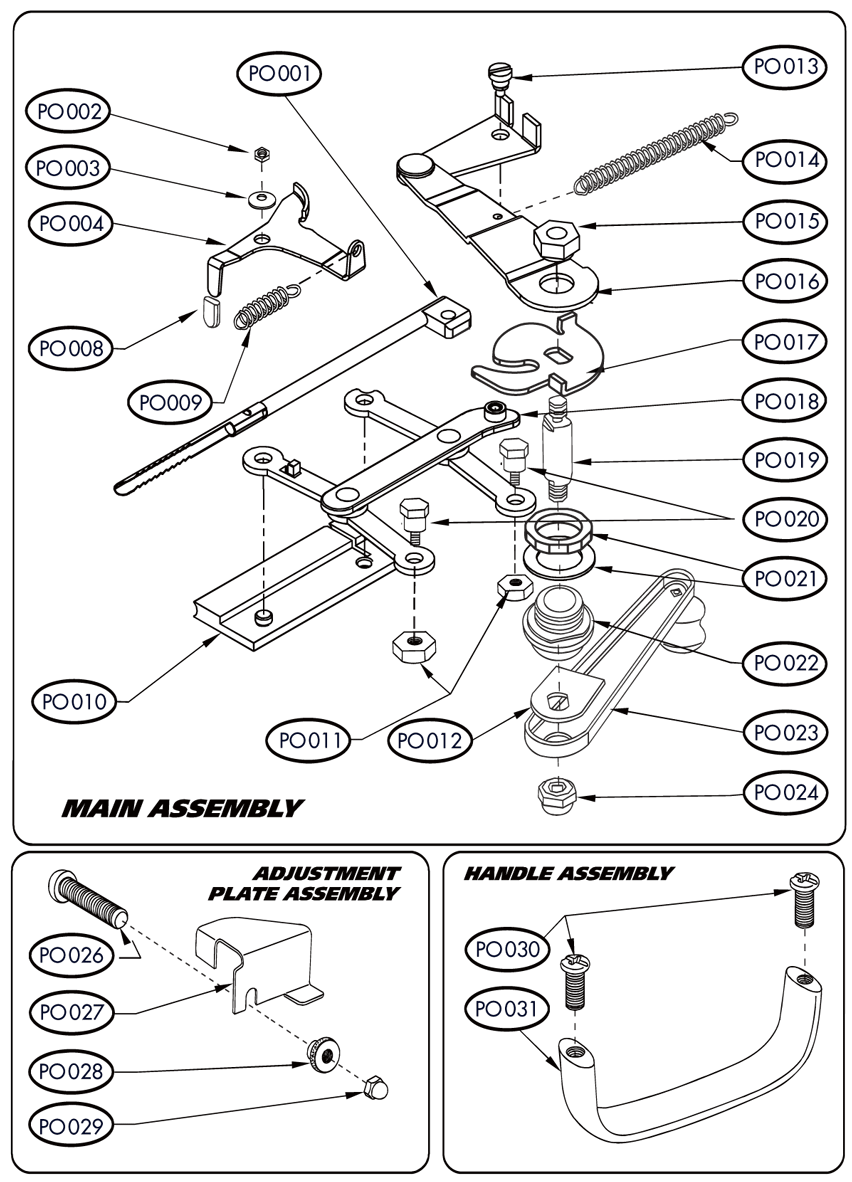 PO001
PO002
PO003
PO004
PO008
PO009
PO010
PO011
PO012
PO013
PO014
PO015
PO016
PO017
PO018
PO019
PO020
PO021
PO022
PO023
PO024

MAIN ASSEMBLY

ADJUSTMENT PLATE ASSEMBLY

PO026
PO027
PO028
PO029

HANDLE ASSEMBLY

PO030
PO031